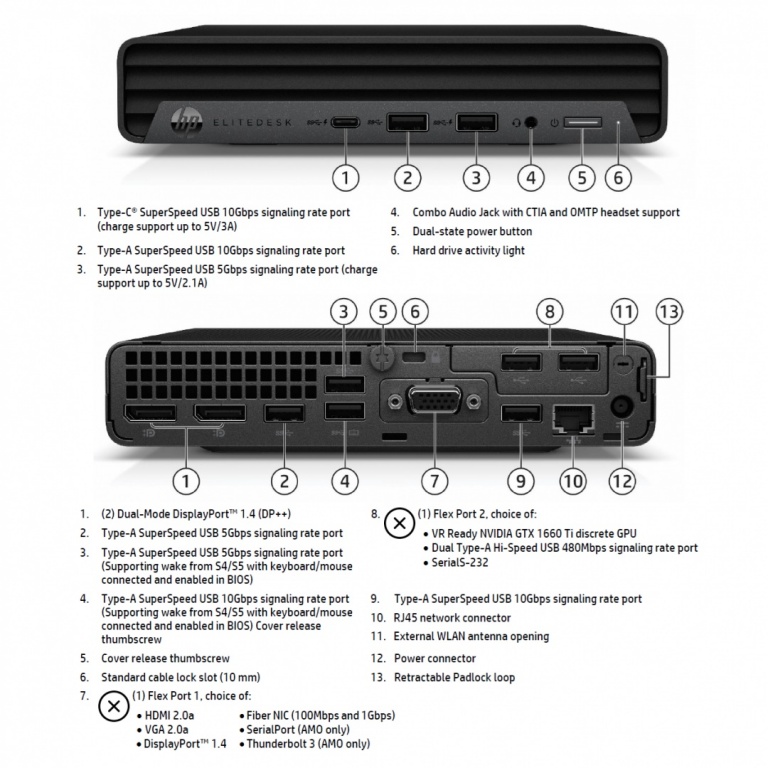 hp ELITEDESK

1 2 3 4 5 6

1. Type-C® SuperSpeed USB 10Gbps signaling rate port (charge support up to 5V/3A)
2. Type-A SuperSpeed USB 10Gbps signaling rate port
3. Type-A SuperSpeed USB 5Gbps signaling rate port (charge support up to 5V/2.1A)
4. Combo Audio Jack with CTIA and OMTP headset support
5. Dual-state power button
6. Hard drive activity light

3 5 6 8 11 13

1 2 4 7 9 10 12

1. (2) Dual-Mode DisplayPort™ 1.4 (DP++)
2. Type-A SuperSpeed USB 5Gbps signaling rate port
3. Type-A SuperSpeed USB 5Gbps signaling rate port (Supporting wake from S4/S5 with keyboard/mouse connected and enabled in BIOS)
4. Type-A SuperSpeed USB 10Gbps signaling rate port (Supporting wake from S4/S5 with keyboard/mouse connected and enabled in BIOS) Cover release thumbscrew
5. Cover release thumbscrew
6. Standard cable lock slot (10 mm)
7. (1) Flex Port 1, choice of:
• HDMI 2.0a
• VGA 2.0a
• DisplayPort™ 1.4
• Fiber NIC (100Mbps and 1Gbps)
• SerialPort (AMO only)
• Thunderbolt 3 (AMO only)
8. (1) Flex Port 2, choice of:
• VR Ready NVIDIA GTX 1660 Ti discrete GPU
• Dual Type-A Hi-Speed USB 480Mbps signaling rate port
• SerialS-232
9. Type-A SuperSpeed USB 10Gbps signaling rate port
10. RJ45 network connector
11. External WLAN antenna opening
12. Power connector
13. Retractable Padlock loop