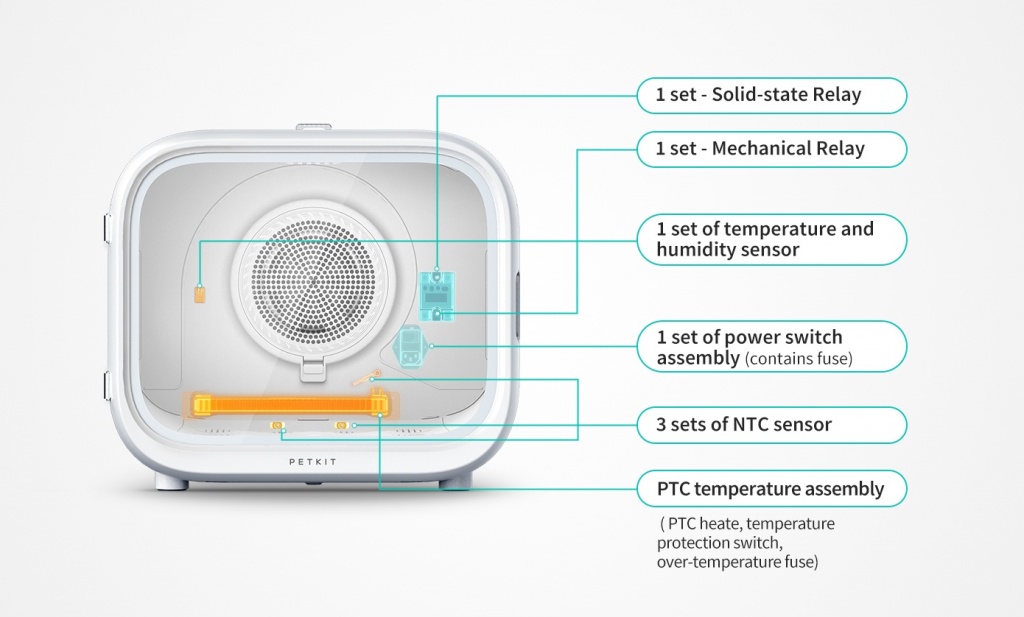 PETKIT

1 set - Solid-state Relay

1 set - Mechanical Relay

1 set of temperature and humidity sensor

1 set of power switch assembly (contains fuse)

3 sets of NTC sensor

PTC temperature assembly

( PTC heate, temperature protection switch, over-temperature fuse)